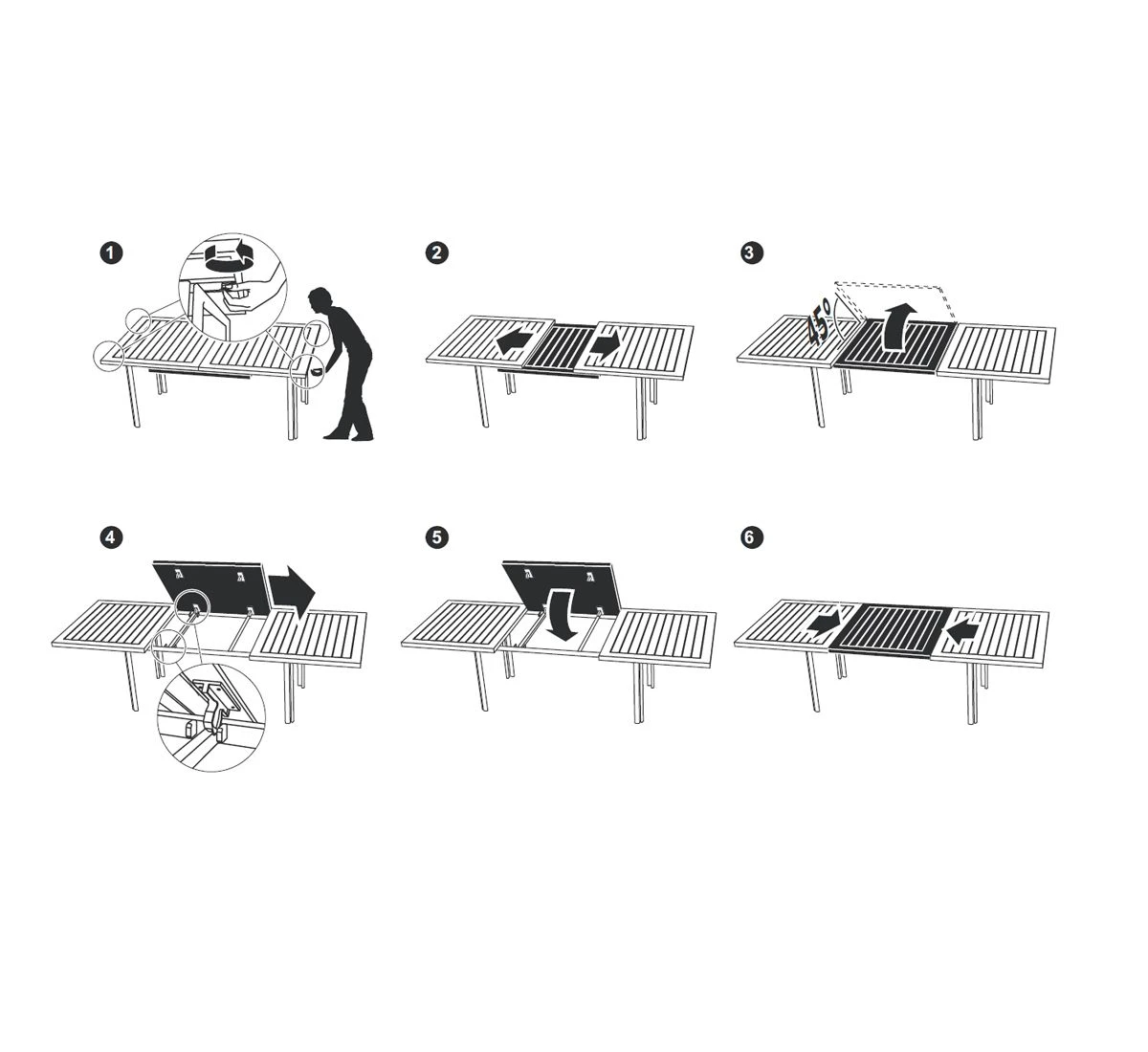 1

2

3

45°

4

5

6