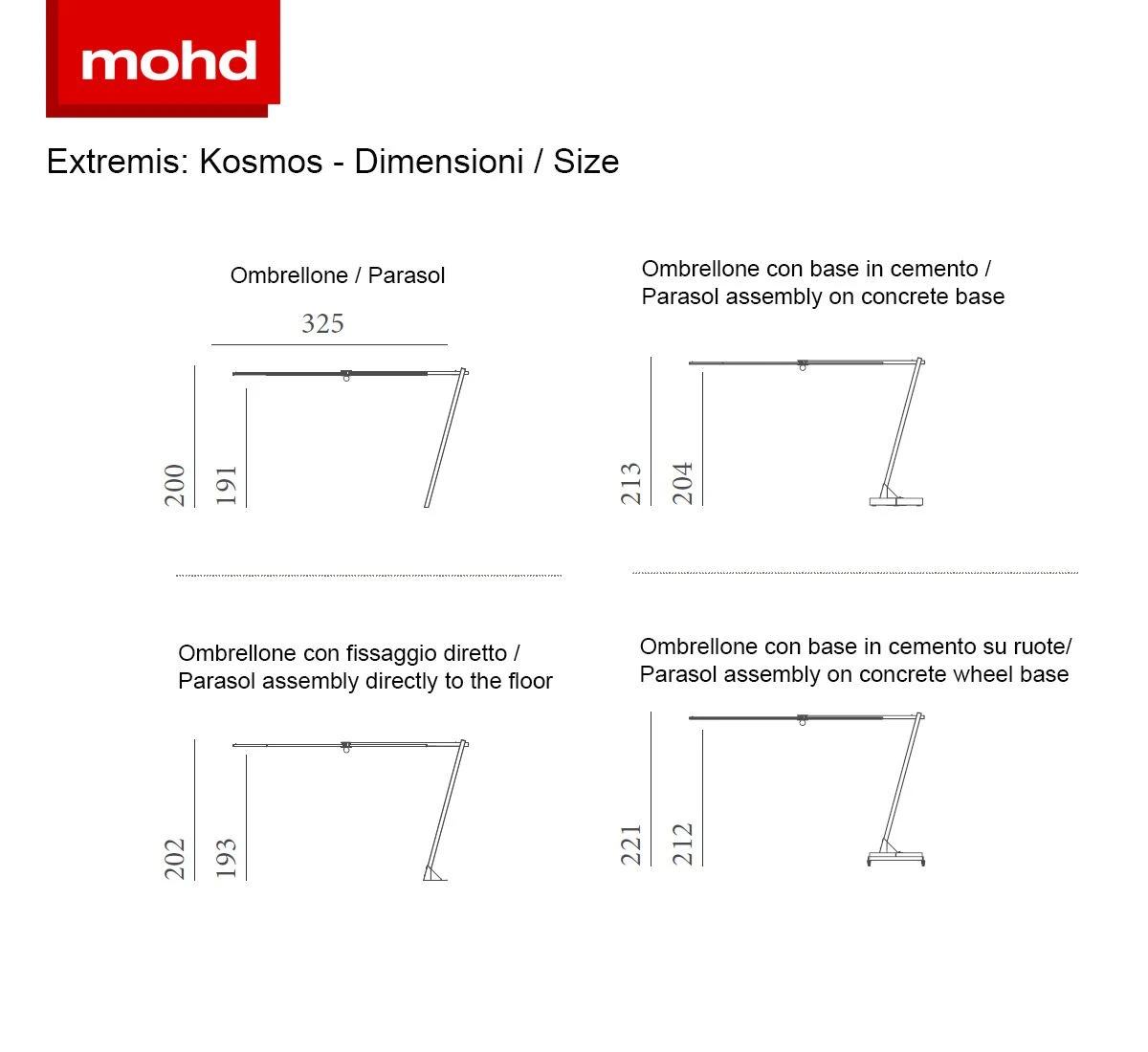 mohd

Extremis: Kosmos - Dimensioni / Size

Ombrellone / Parasol

325

200

191

Ombrellone con base in cemento / Parasol assembly on concrete base

213

204

Ombrellone con fissaggio diretto / Parasol assembly directly to the floor

202

193

Ombrellone con base in cemento su ruote/ Parasol assembly on concrete wheel base

221

212