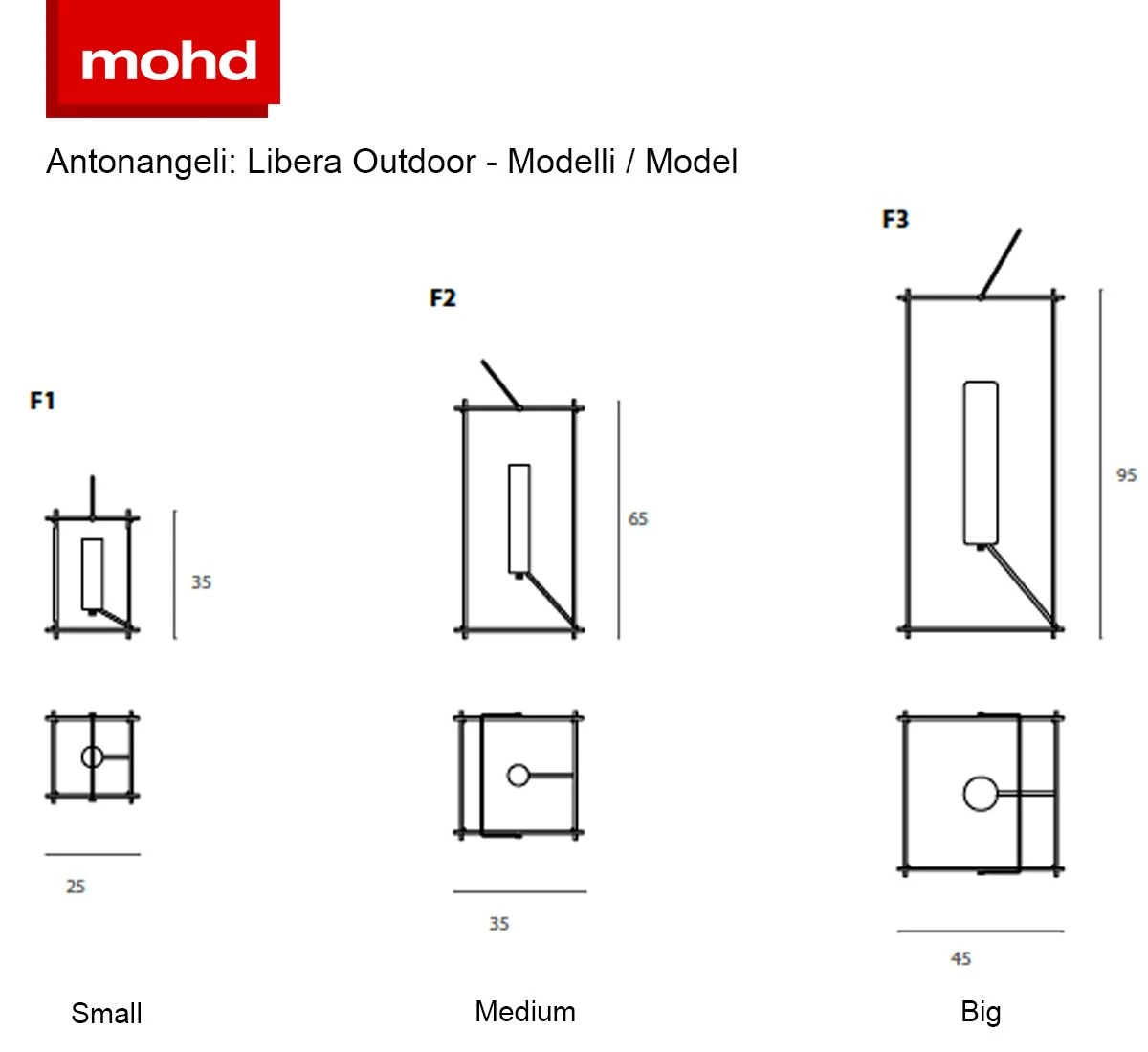 mohd

Antonangeli: Libera Outdoor - Modelli / Model

F1

35

25

Small

F2

65

35

Medium

F3

95

45

Big