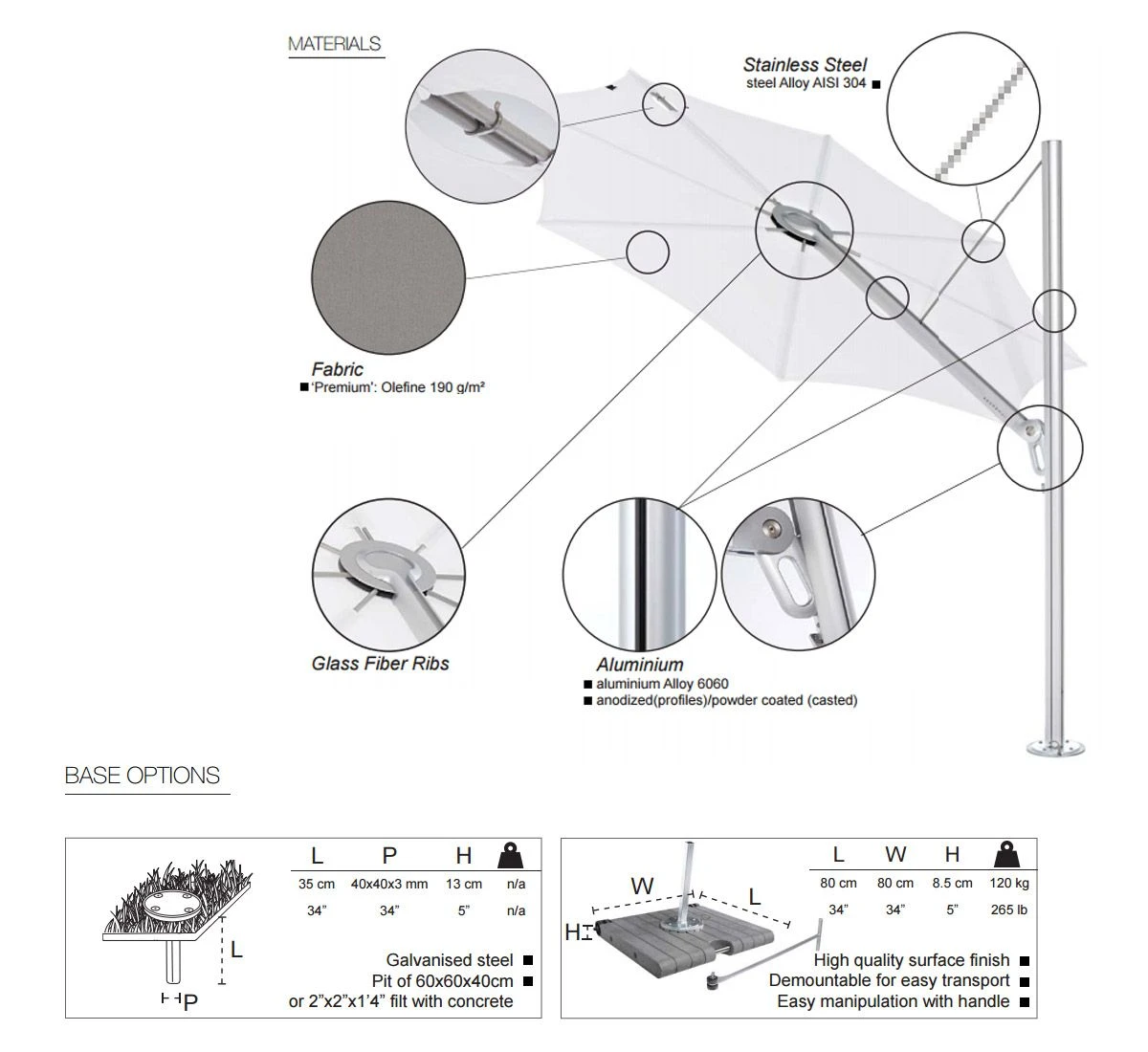 MATERIALS

Stainless Steel
steel Alloy AISI 304 ■

Fabric
■ 'Premium': Olefine 190 g/m²

Glass Fiber Ribs

Aluminium
■ aluminium Alloy 6060
■ anodized(profiles)/powder coated (casted)

BASE OPTIONS

L

P

| L | P | H | |
|---|---|---|---|
| 35 cm | 40x40x3 mm | 13 cm | n/a |
| 34" | 34" | 5" | n/a |

Galvanised steel ■
Pit of 60x60x40cm ■
or 2"x2"x1'4" filt with concrete

W
L
H

| L | W | H | |
|---|---|---|---|
| 80 cm | 80 cm | 8.5 cm | 120 kg |
| 34" | 34" | 5" | 265 lb |

High quality surface finish ■
Demountable for easy transport ■
Easy manipulation with handle ■